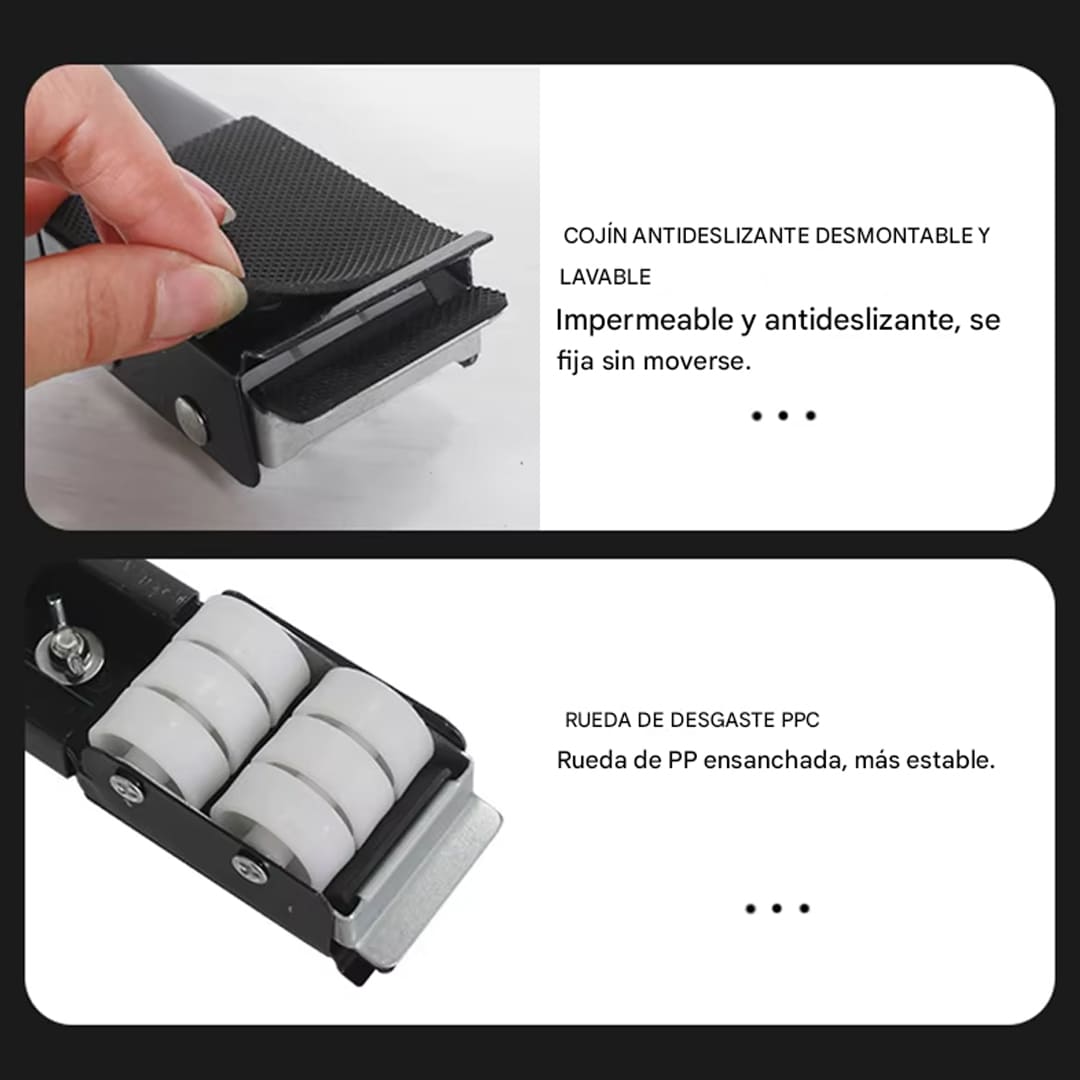 COJÍN ANTIDESLIZANTE DESMONTABLE Y LAVABLE

Impermeable y antideslizante, se fija sin moverse.

• • •

RUEDA DE DESGASTE PPC

Rueda de PP ensanchada, más estable.

• • •